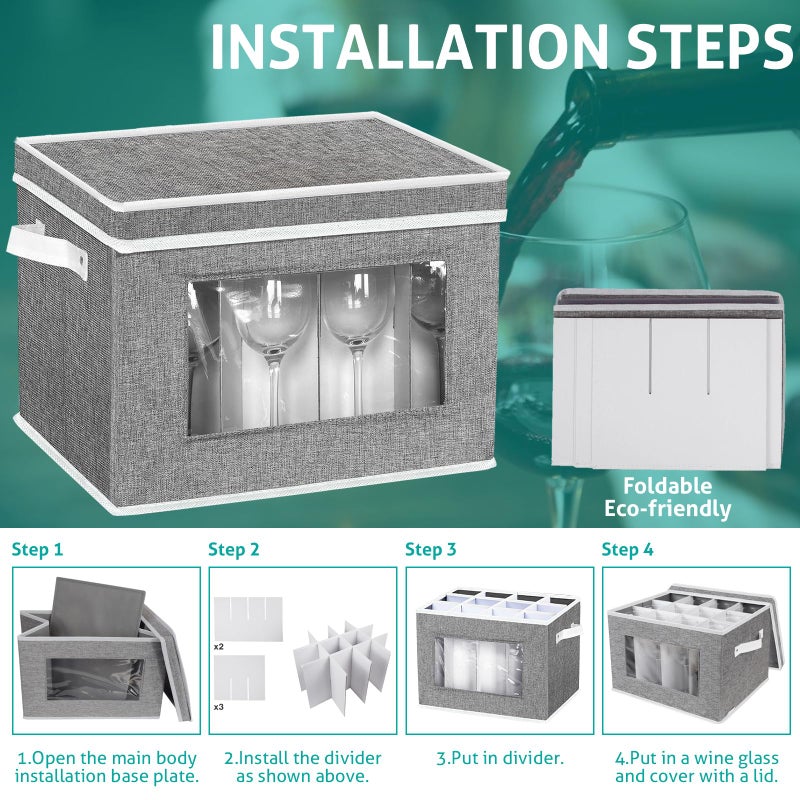 INSTALLATION STEPS

Foldable
Eco-friendly

Step 1

1.Open the main body installation base plate.

Step 2

x2

x3

2.Install the divider as shown above.

Step 3

3.Put in divider.

Step 4

4.Put in a wine glass and cover with a lid.